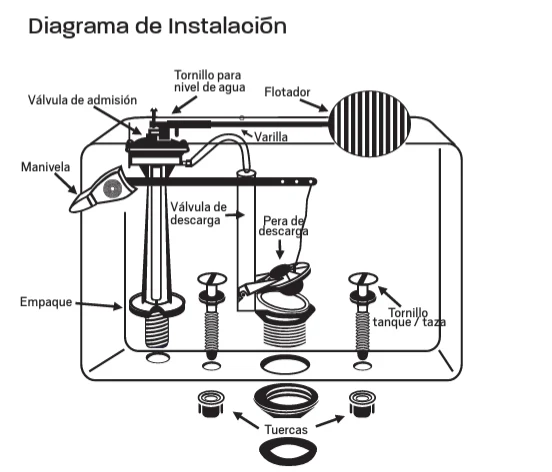 Diagrama de Instalación

Tornillo para nivel de agua

Válvula de admisión

Flotador

Varilla

Manivela

Válvula de descarga

Pera de descarga

Empaque

Tornillo tanque / taza

Tuercas